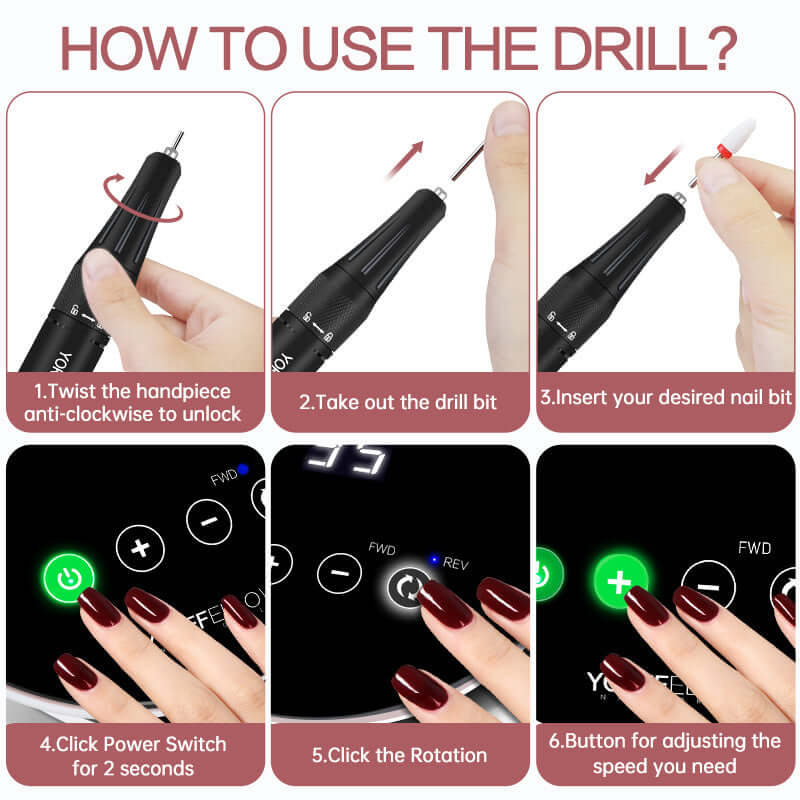 HOW TO USE THE DRILL?

1.Twist the handpiece anti-clockwise to unlock

2.Take out the drill bit

3.Insert your desired nail bit

FWD

4.Click Power Switch for 2 seconds

FWD
REV

5.Click the Rotation

FWD

6.Button for adjusting the speed you need